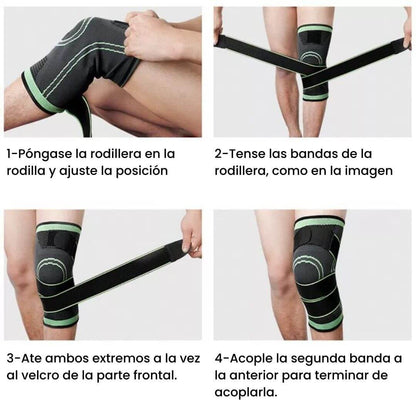 1-Póngase la rodillera en la rodilla y ajuste la posición

2-Tense las bandas de la rodillera, como en la imagen

3-Ate ambos extremos a la vez al velcro de la parte frontal.

4-Acople la segunda banda a la anterior para terminar de acoplarla.